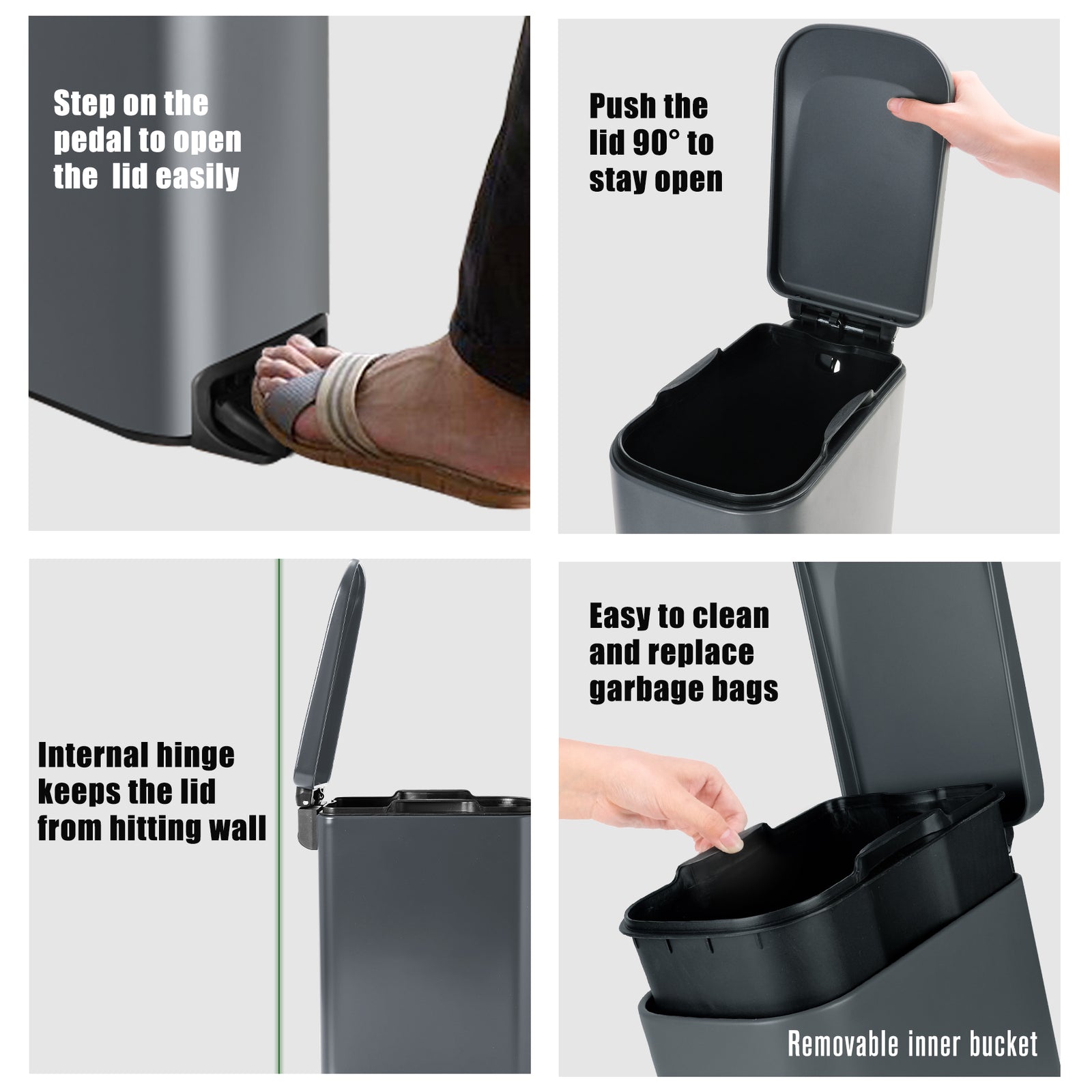 Step on the pedal to open the  lid easily

Push the lid 90° to stay open

Internal hinge keeps the lid from hitting wall

Easy to clean and replace garbage bags

Removable inner bucket