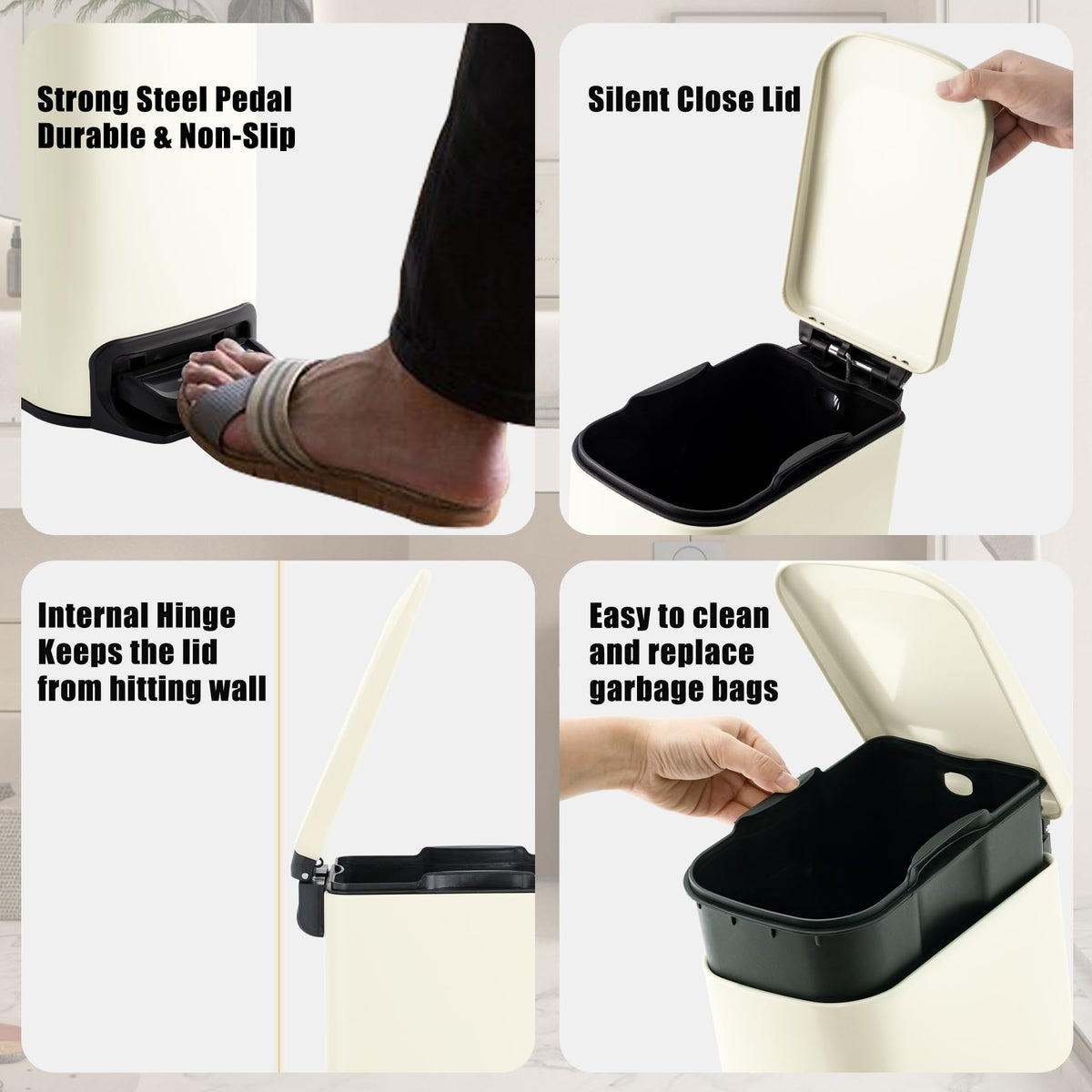 Strong Steel Pedal
Durable & Non-Slip

Silent Close Lid

Internal Hinge
Keeps the lid
from hitting wall

Easy to clean
and replace
garbage bags